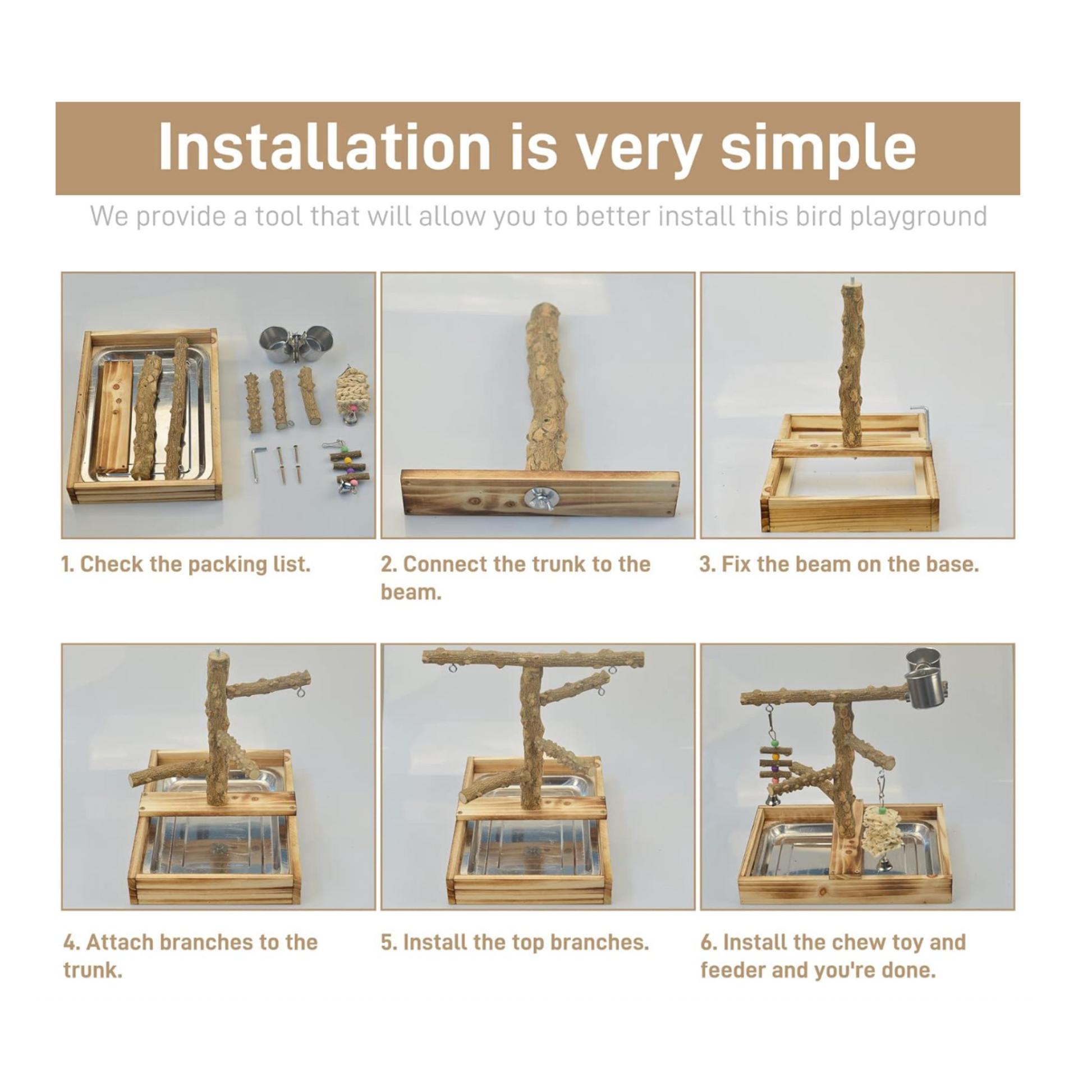 Installation is very simple

We provide a tool that will allow you to better install this bird playground

1. Check the packing list.

2. Connect the trunk to the beam.

3. Fix the beam on the base.

4. Attach branches to the trunk.

5. Install the top branches.

6. Install the chew toy and feeder and you're done.